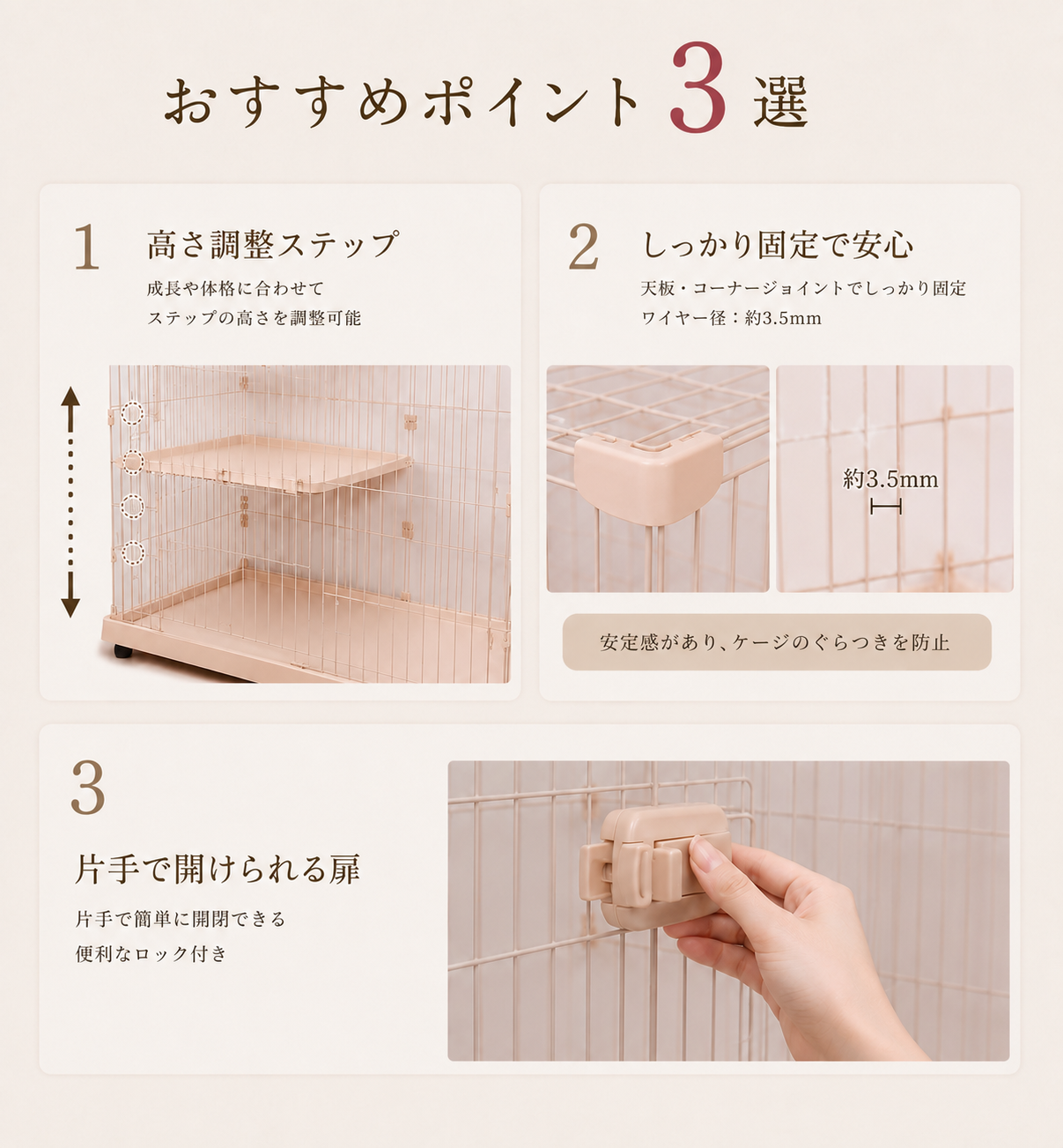 おすすめポイント3選

1
高さ調整ステップ
成長や体格に合わせて
ステップの高さを調整可能

2
しっかり固定で安心
天板・コーナージョイントでしっかり固定
ワイヤー径：約3.5mm

約3.5mm

安定感があり、ケージのぐらつきを防止

3
片手で開けられる扉
片手で簡単に開閉できる
便利なロック付き