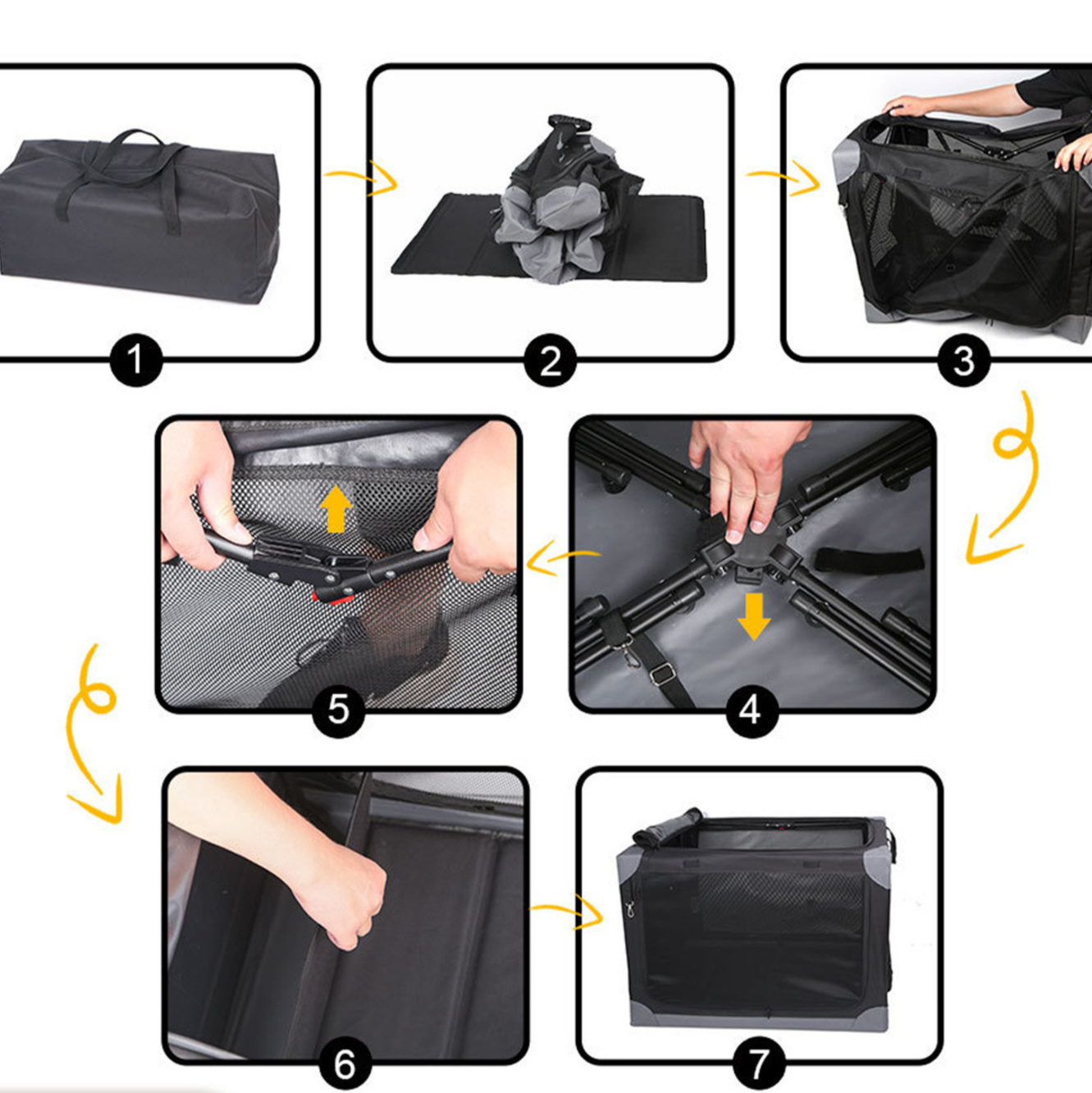 1
2
3
5
4
6
7